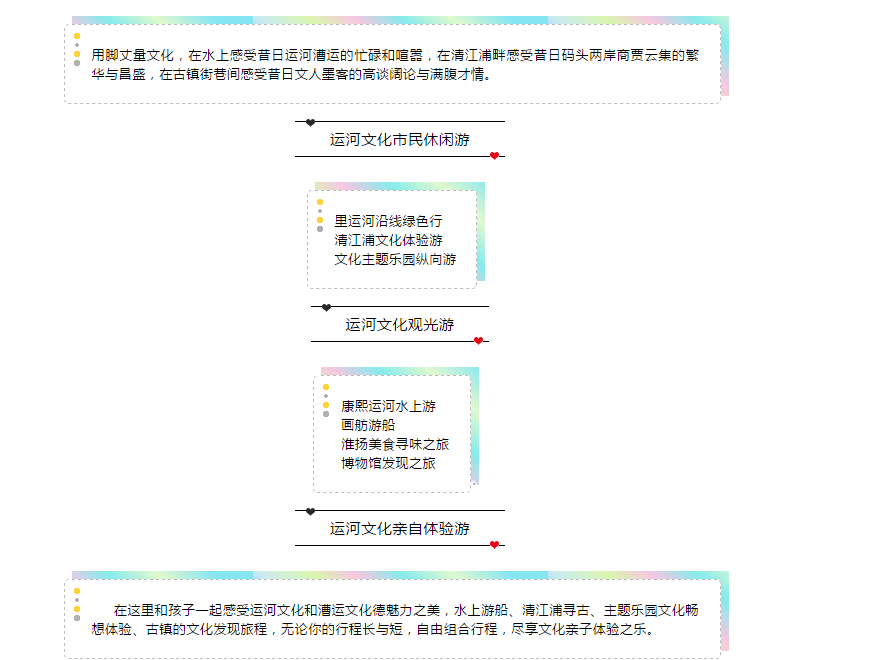 用脚丈量文化，在水上感受昔日运河漕运的忙碌和喧嚣，在清江浦畔感受昔日码头两岸商贾云集的繁华与昌盛，在古镇街巷间感受昔日文人墨客的高谈阔论与满腹才情。

运河文化市民休闲游

里运河沿线绿色行
清江浦文化体验游
文化主题乐园纵向游

运河文化观光游

康熙运河水上游
画舫游船
淮扬美食寻味之旅
博物馆发现之旅

运河文化亲自体验游

在这里和孩子一起感受运河文化和漕运文化德魅力之美，水上游船、清江浦寻古、主题乐园文化畅想体验、古镇的文化发现旅程，无论你的行程长与短，自由组合行程，尽享文化亲子体验之乐。